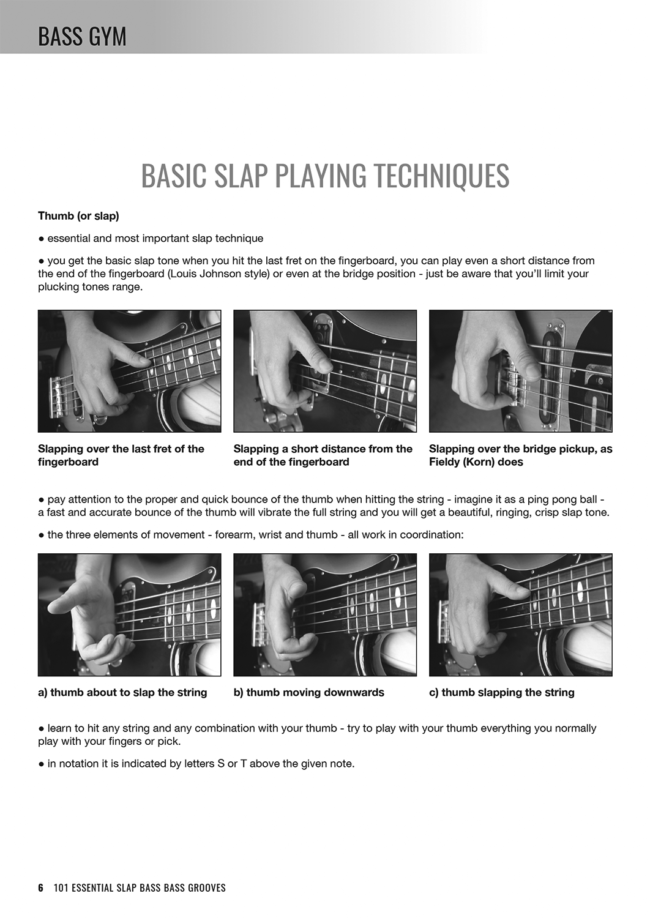 BASS GYM

BASIC SLAP PLAYING TECHNIQUES

Thumb (or slap)

● essential and most important slap technique

● you get the basic slap tone when you hit the last fret on the fingerboard, you can play even a short distance from the end of the fingerboard (Louis Johnson style) or even at the bridge position - just be aware that you'll limit your plucking tones range.

Slapping over the last fret of the fingerboard

Slapping a short distance from the end of the fingerboard

Slapping over the bridge pickup, as Fieldy (Korn) does

● pay attention to the proper and quick bounce of the thumb when hitting the string - imagine it as a ping pong ball - a fast and accurate bounce of the thumb will vibrate the full string and you will get a beautiful, ringing, crisp slap tone.

● the three elements of movement - forearm, wrist and thumb - all work in coordination:

a) thumb about to slap the string

b) thumb moving downwards

c) thumb slapping the string

● learn to hit any string and any combination with your thumb - try to play with your thumb everything you normally play with your fingers or pick.

● in notation it is indicated by letters S or T above the given note.

6 101 ESSENTIAL SLAP BASS BASS GROOVES